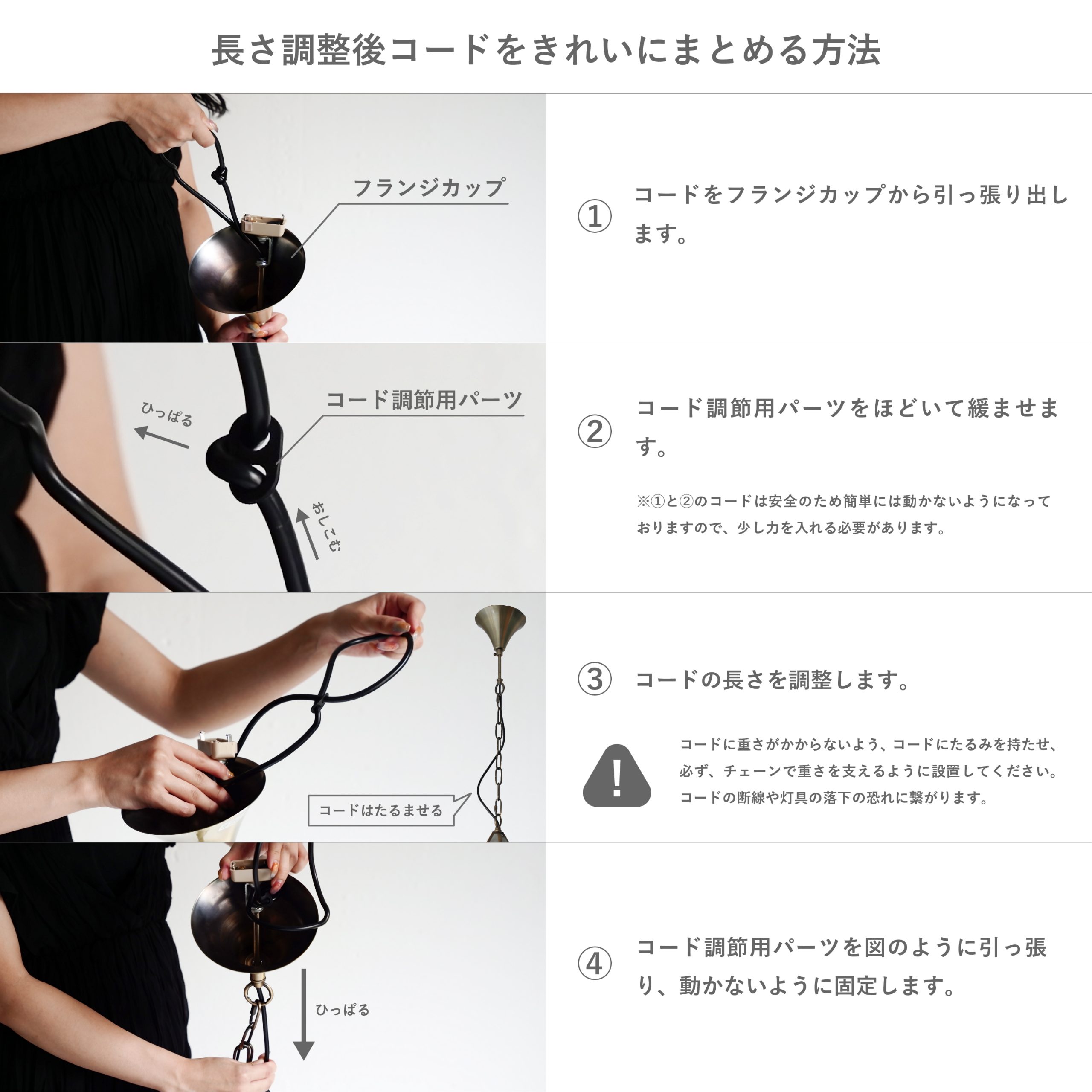 長さ調整後コードをきれいにまとめる方法

フランジカップ

① コードをフランジカップから引っ張り出します。

ひっぱる

コード調節用パーツ

おしこむ

② コード調節用パーツをほどいて緩ませます。

※①と②のコードは安全のため簡単には動かないようになっておりますので、少し力を入れる必要があります。

コードはたるませる

③ コードの長さを調整します。

!

コードに重さがかからないよう、コードにたるみを持たせ、必ず、チェーンで重さを支えるように設置してください。コードの断線や灯具の落下の恐れに繋がります。

ひっぱる

④ コード調節用パーツを図のように引っ張り、動かないように固定します。