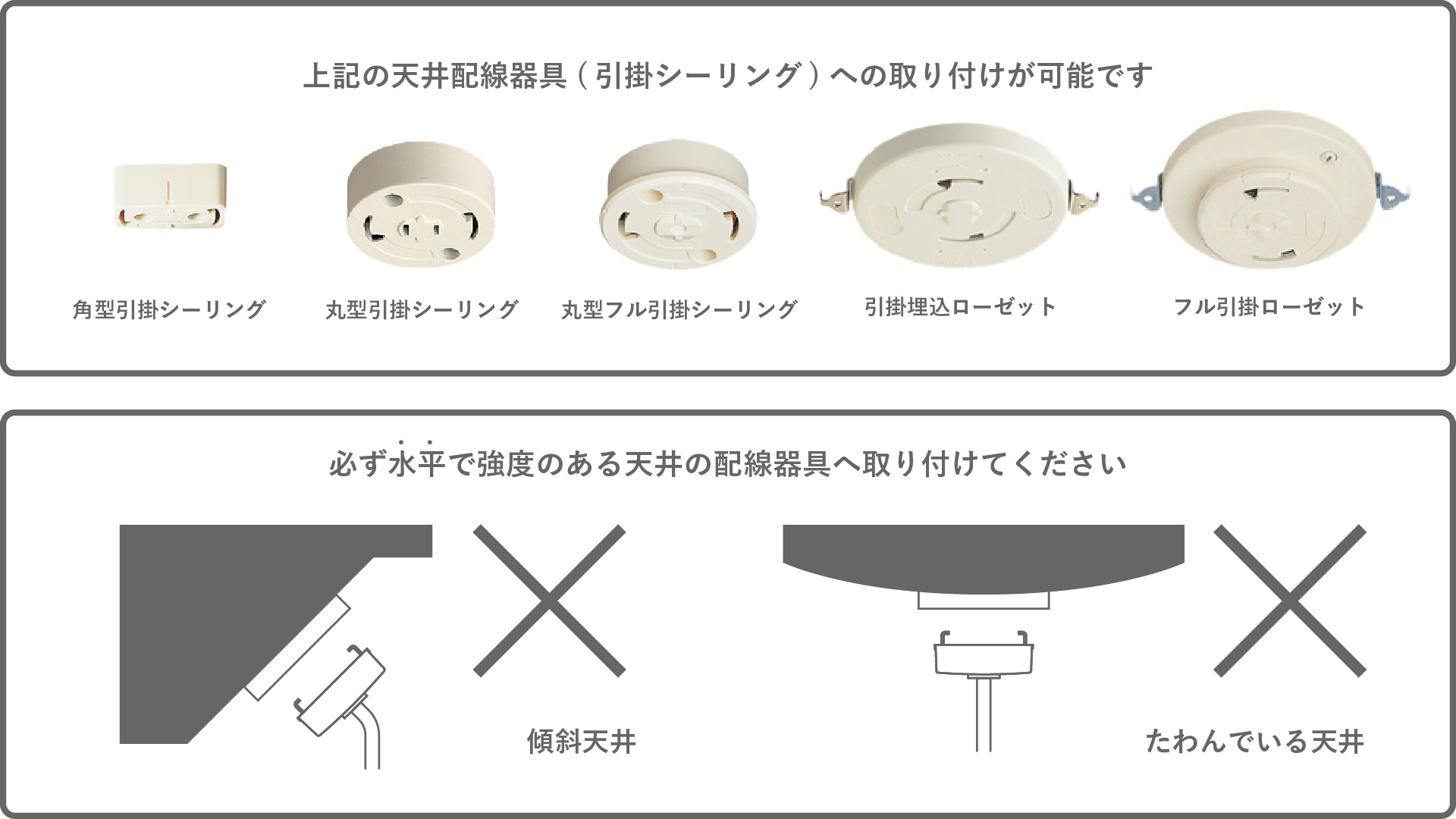 上記の天井配線器具（引掛シーリング）への取り付けが可能です

角型引掛シーリング

丸型引掛シーリング

丸型フル引掛シーリング

引掛埋込ローゼット

フル引掛ローゼット

必ず水平で強度のある天井の配線器具へ取り付けてください

傾斜天井

たわんでいる天井